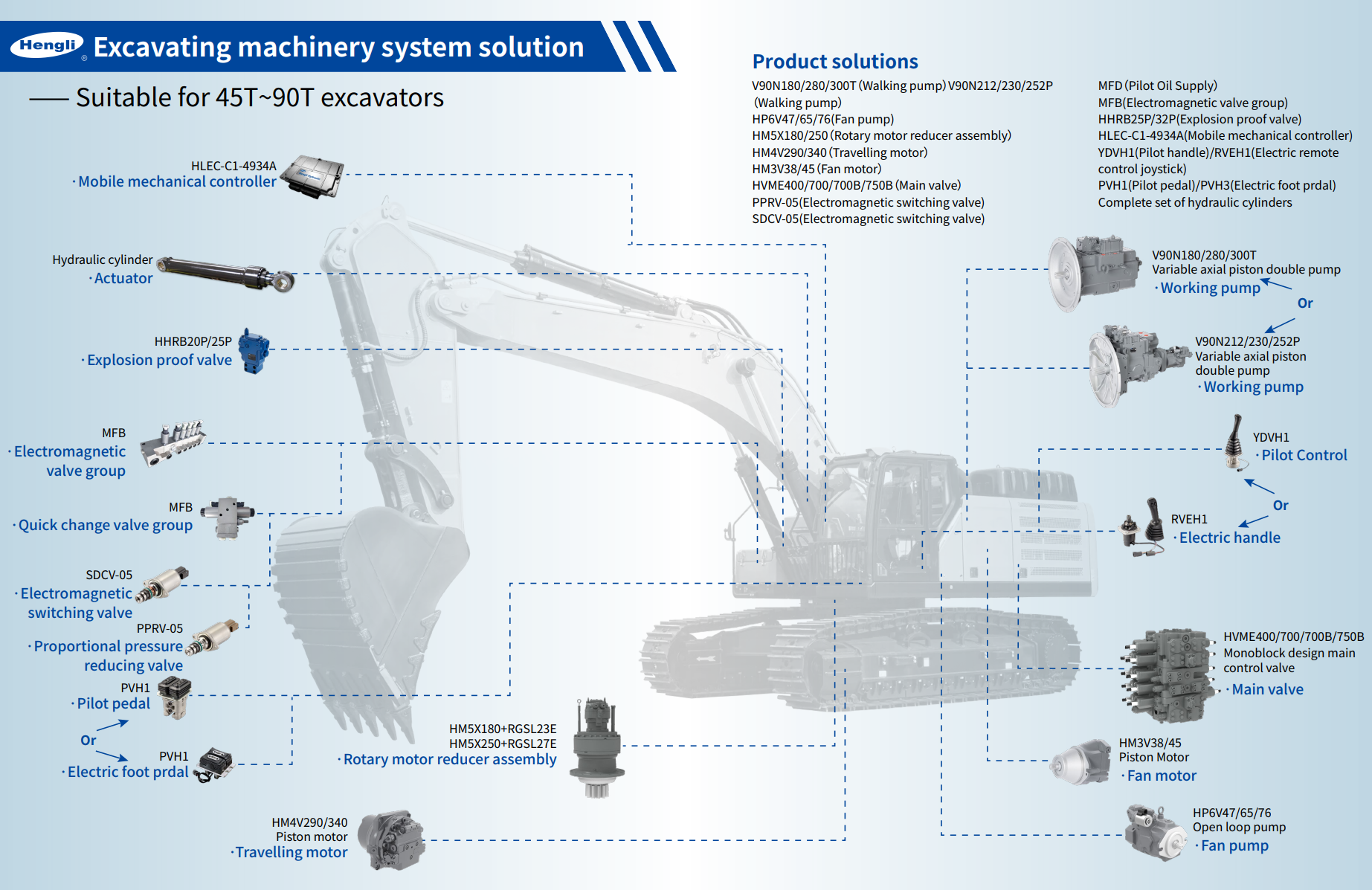 Hengli® Excavating machinery system solution

—— Suitable for 45T~90T excavators

Product solutions

V90N180/280/300T (Walking pump) V90N212/230/252P (Walking pump)
HP6V47/65/76(Fan pump)
HM5X180/250 (Rotary motor reducer assembly)
HM4V290/340 (Travelling motor)
HM3V38/45 (Fan motor)
HVME400/700/700B/750B (Main valve)
PPRV-05(Electromagnetic switching valve)
SDCV-05(Electromagnetic switching valve)

MFD (Pilot Oil Supply)
MFB(Electromagnetic valve group)
HHRB25P/32P(Explosion proof valve)
HLEC-C1-4934A(Mobile mechanical controller)
YDVH1(Pilot handle)/RVEH1(Electric remote control joystick)
PVH1(Pilot pedal)/PVH3(Electric foot prdal)
Complete set of hydraulic cylinders

HLEC-C1-4934A
· Mobile mechanical controller

Hydraulic cylinder
· Actuator

HHRB20P/25P
· Explosion proof valve

MFB
· Electromagnetic valve group

MFB
· Quick change valve group

SDCV-05
· Electromagnetic switching valve

PPRV-05
· Proportional pressure reducing valve

PVH1
· Pilot pedal

Or

PVH1
· Electric foot prdal

HM5X180+RGSL23E
HM5X250+RGSL27E
· Rotary motor reducer assembly

HM4V290/340
Piston motor
· Travelling motor

V90N180/280/300T
Variable axial piston double pump
· Working pump

Or

V90N212/230/252P
Variable axial piston double pump
· Working pump

YDVH1
· Pilot Control

Or

RVEH1
· Electric handle

HVME400/700/700B/750B
Monoblock design main control valve
· Main valve

HM3V38/45
Piston Motor
· Fan motor

HP6V47/65/76
Open loop pump
· Fan pump