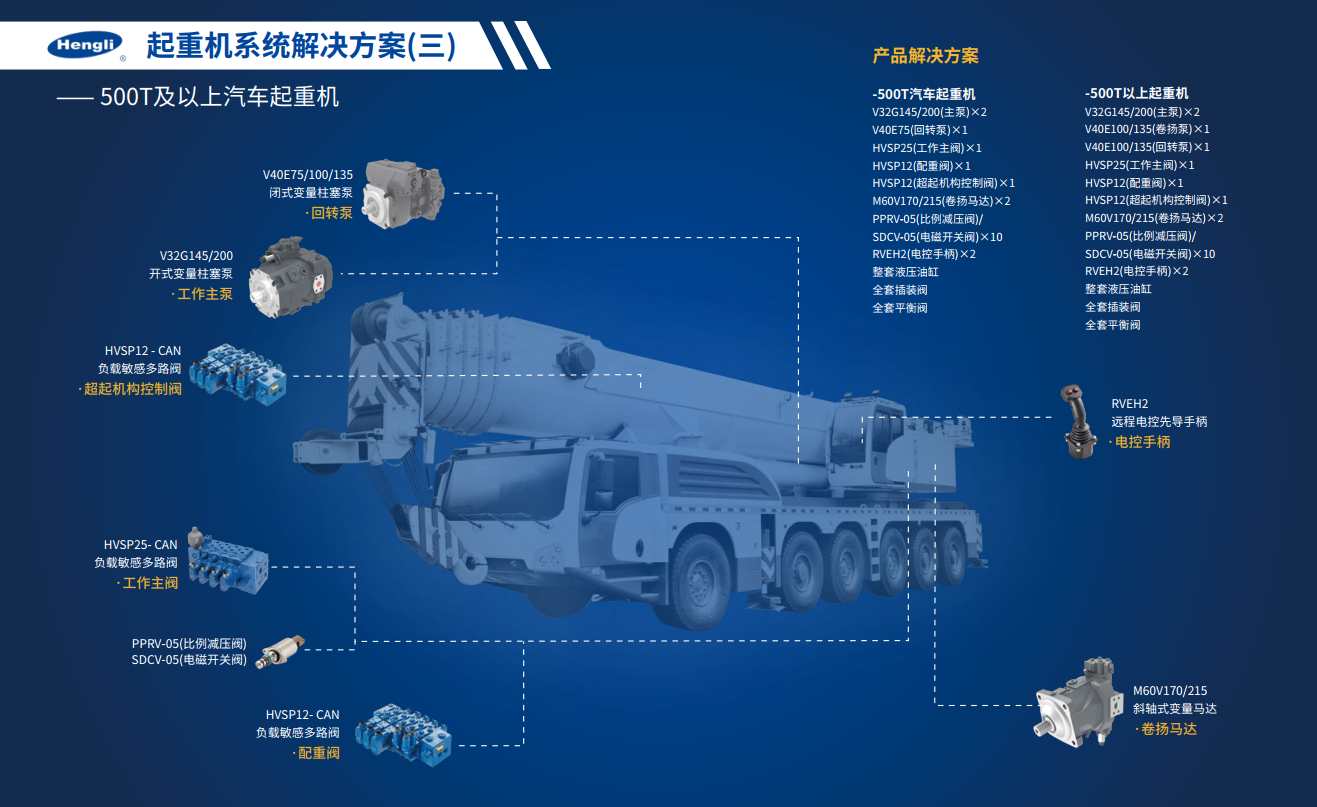 Hengli®

起重机系统解决方案(三)

—— 500T及以上汽车起重机

V40E75/100/135
闭式变量柱塞泵
· 回转泵

V32G145/200
开式变量柱塞泵
· 工作主泵

HVSP12 - CAN
负载敏感多路阀
· 超起机构控制阀

HVSP25- CAN
负载敏感多路阀
· 工作主阀

PPRV-05(比例减压阀)
SDCV-05(电磁开关阀)

HVSP12- CAN
负载敏感多路阀
· 配重阀

产品解决方案

-500T汽车起重机
V32G145/200(主泵)×2
V40E75(回转泵)×1
HVSP25(工作主阀)×1
HVSP12(配重阀)×1
HVSP12(超起机构控制阀)×1
M60V170/215(卷扬马达)×2
PPRV-05(比例减压阀)/
SDCV-05(电磁开关阀)×10
RVEH2(电控手柄)×2
整套液压油缸
全套插装阀
全套平衡阀

-500T以上起重机
V32G145/200(主泵)×2
V40E100/135(卷扬泵)×1
V40E100/135(回转泵)×1
HVSP25(工作主阀)×1
HVSP12(配重阀)×1
HVSP12(超起机构控制阀)×1
M60V170/215(卷扬马达)×2
PPRV-05(比例减压阀)/
SDCV-05(电磁开关阀)×10
RVEH2(电控手柄)×2
整套液压油缸
全套插装阀
全套平衡阀

RVEH2
远程电控先导手柄
· 电控手柄

M60V170/215
斜轴式变量马达
· 卷扬马达